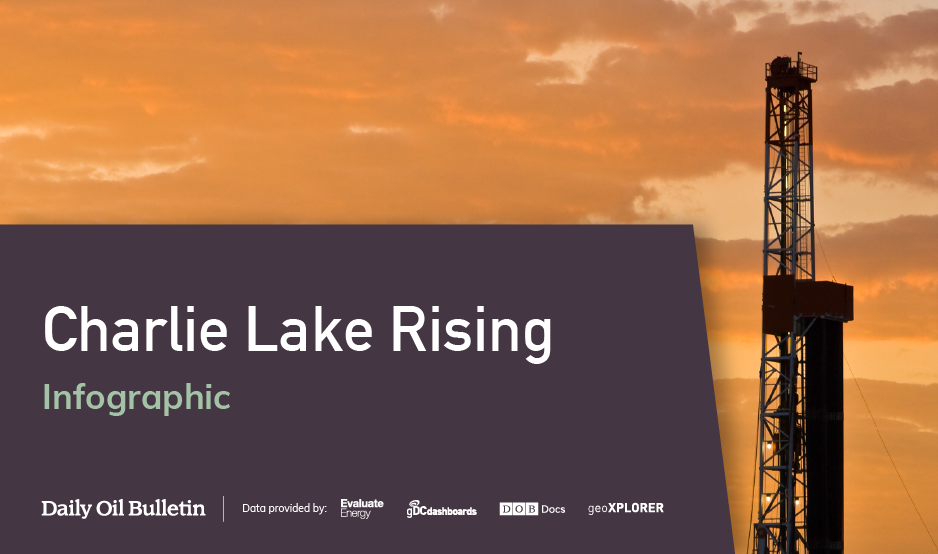 Charlie Lake Rising

Infographic

Daily Oil Bulletin

Data provided by: Evaluate Energy gDCdashboards DOB Docs geoXPLORER